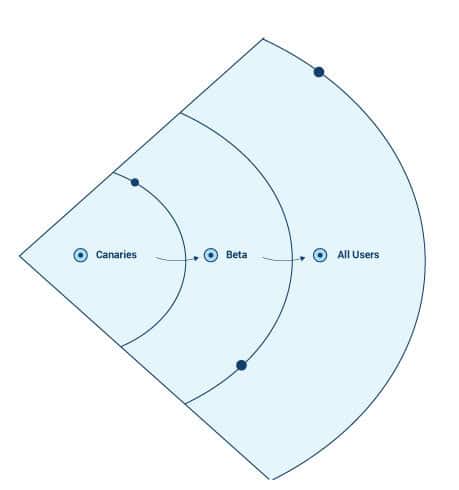 Canaries
Beta
All Users